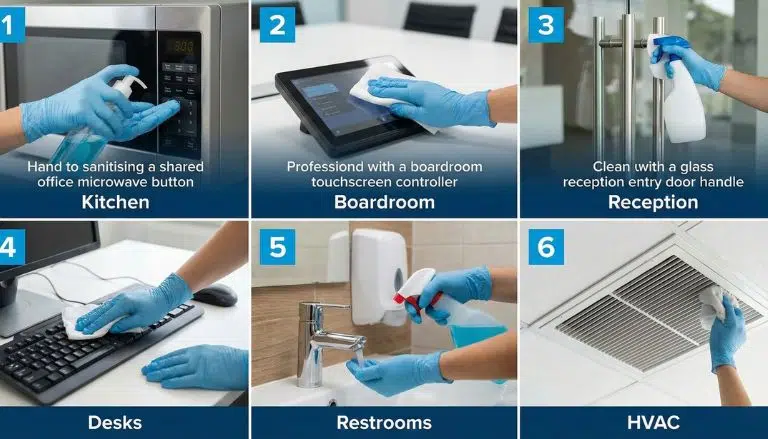 1

Hand to sanitising a shared office microwave button

Kitchen

2

Professiond with a boardroom touchscreen controller

Boardroom

3

Clean with a glass reception entry door handle

Reception

4

Desks

5

Restrooms

6

HVAC